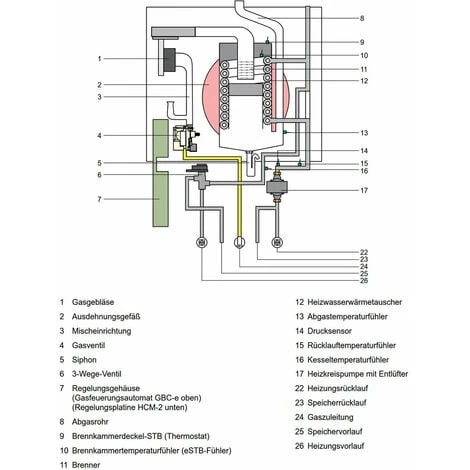 1
2
3
4
5
6
7
8
9
10
11
12
13
14
15
16
17
22
23
24
25
26

1 Gasgebläse
2 Ausdehnungsgefäß
3 Mischeinrichtung
4 Gasventil
5 Siphon
6 3-Wege-Ventil
7 Regelungsgehäuse (Gasfeuerungsautomat GBC-e oben) (Regelungsplatine HCM-2 unten)
8 Abgasrohr
9 Brennkammerdeckel-STB (Thermostat)
10 Brennkammertemperaturfühler (eSTB-Fühler)
11 Brenner

12 Heizwasserwärmetauscher
13 Abgastemperaturfühler
14 Drucksensor
15 Rücklauftemperaturfühler
16 Kesseltemperaturfühler
17 Heizkreispumpe mit Entlüfter
22 Heizungsrücklauf
23 Speicherrücklauf
24 Gaszuleitung
25 Speichervorlauf
26 Heizungsvorlauf